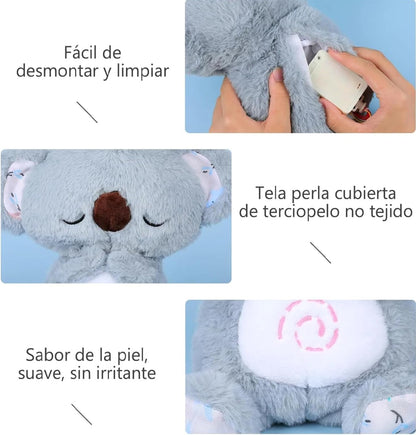 Fácil de desmontar y limpiar

Tela perla cubierta de terciopelo no tejido

Sabor de la piel, suave, sin irritante