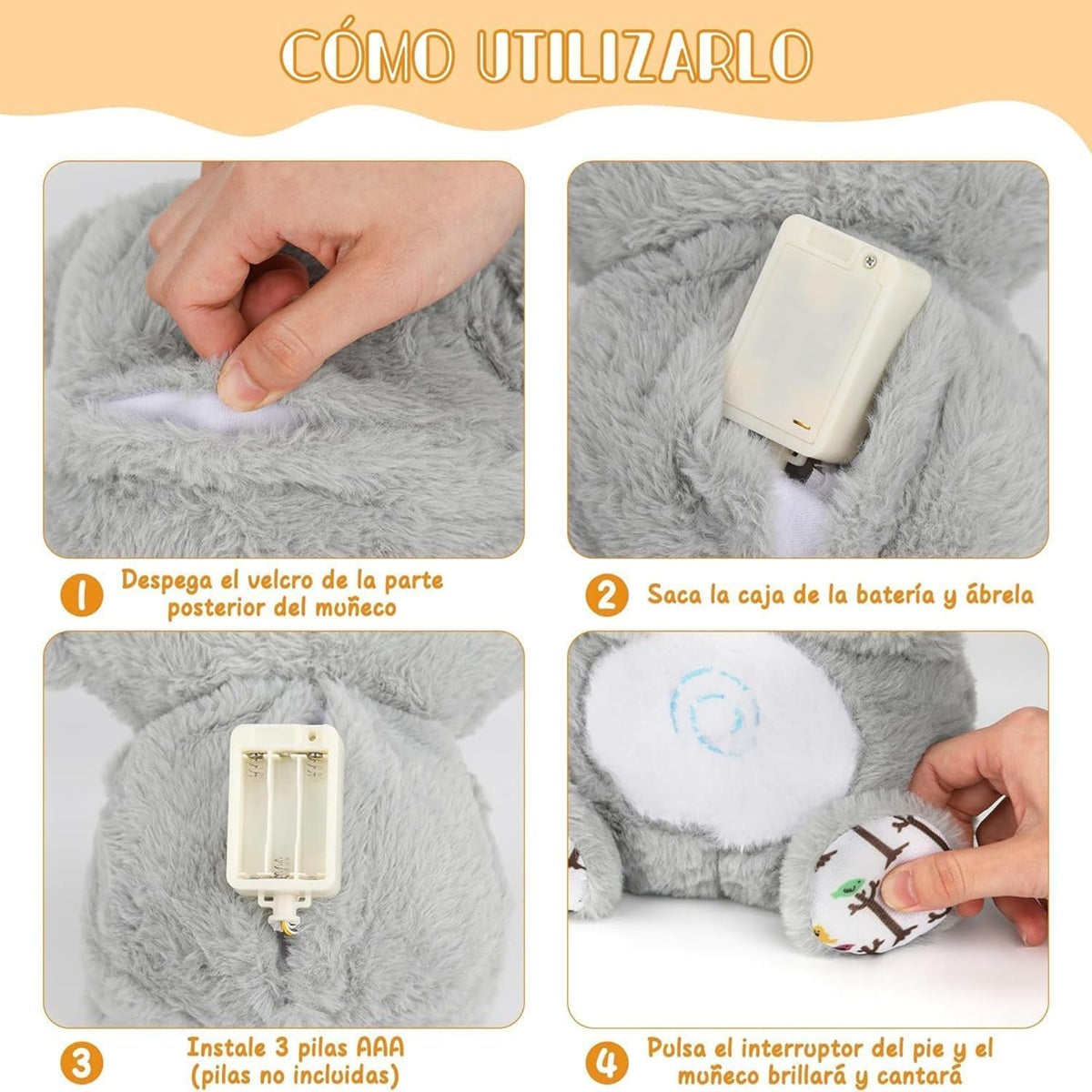 CÓMO UTILIZARLO

1 Despega el velcro de la parte posterior del muñeco

2 Saca la caja de la batería y ábrela

3 Instale 3 pilas AAA (pilas no incluidas)

4 Pulsa el interruptor del pie y el muñeco brillará y cantará